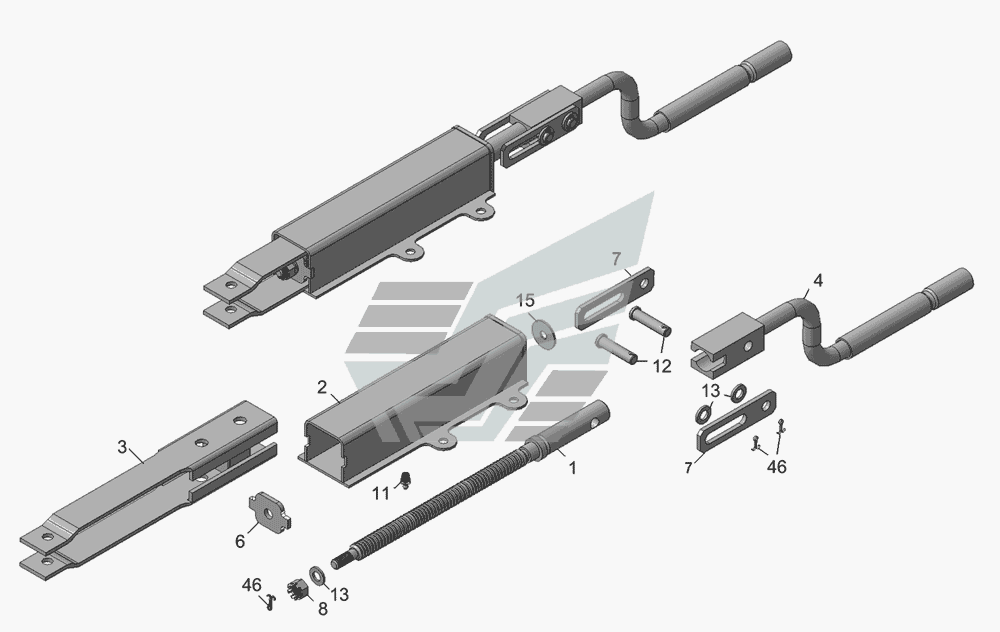 7
15
4
12
2
13
3
7
46
1
11
6
46
13
8